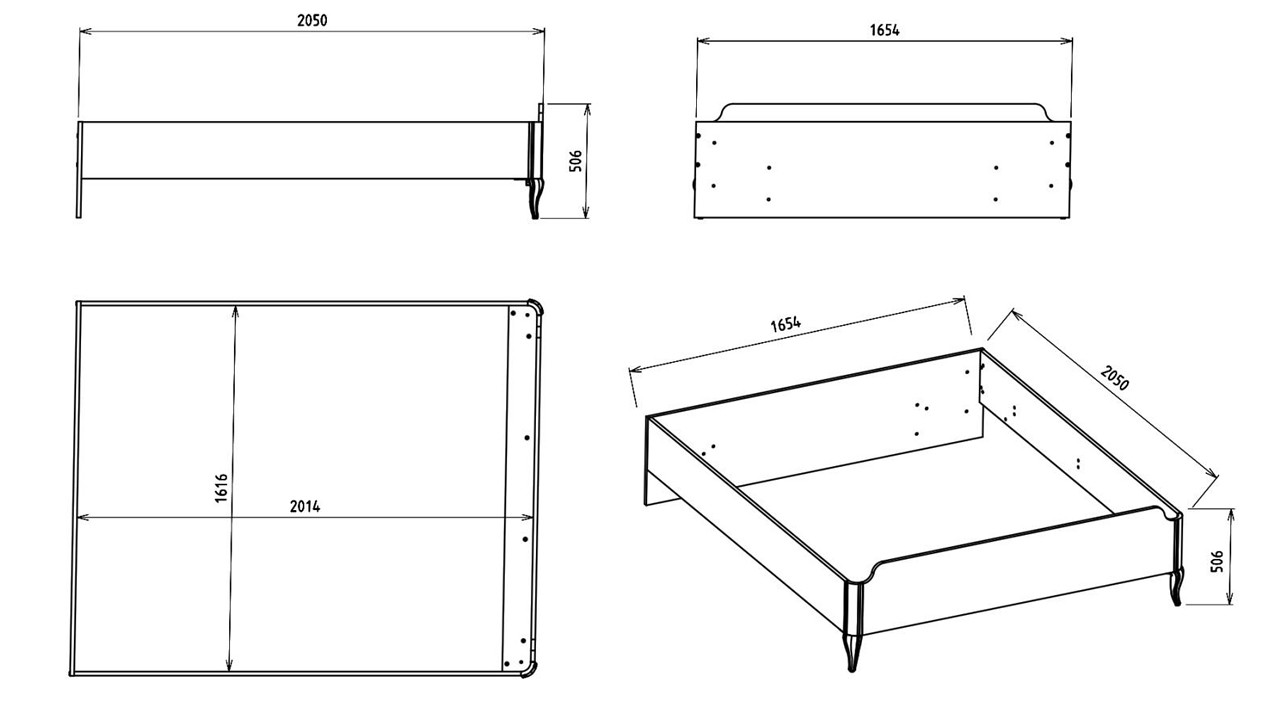 2050

506

1654

1616

2014

1654

2050

506