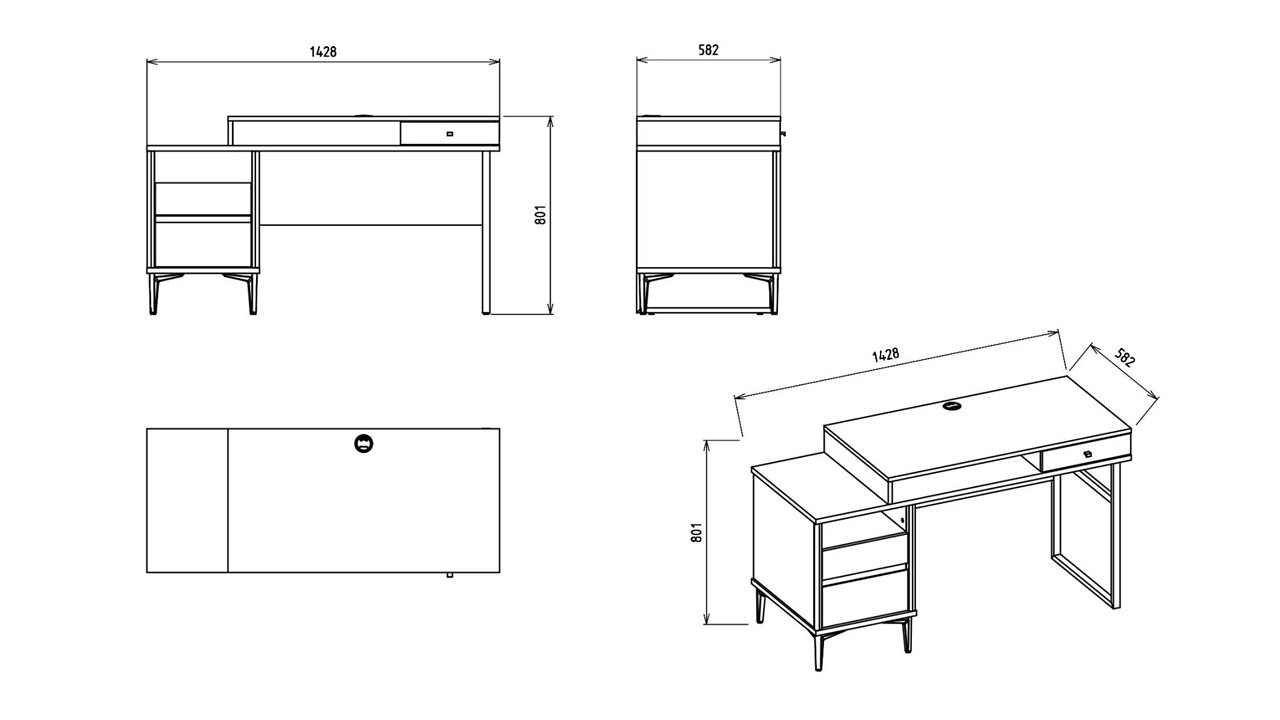 1428

582

801

1428

582

801