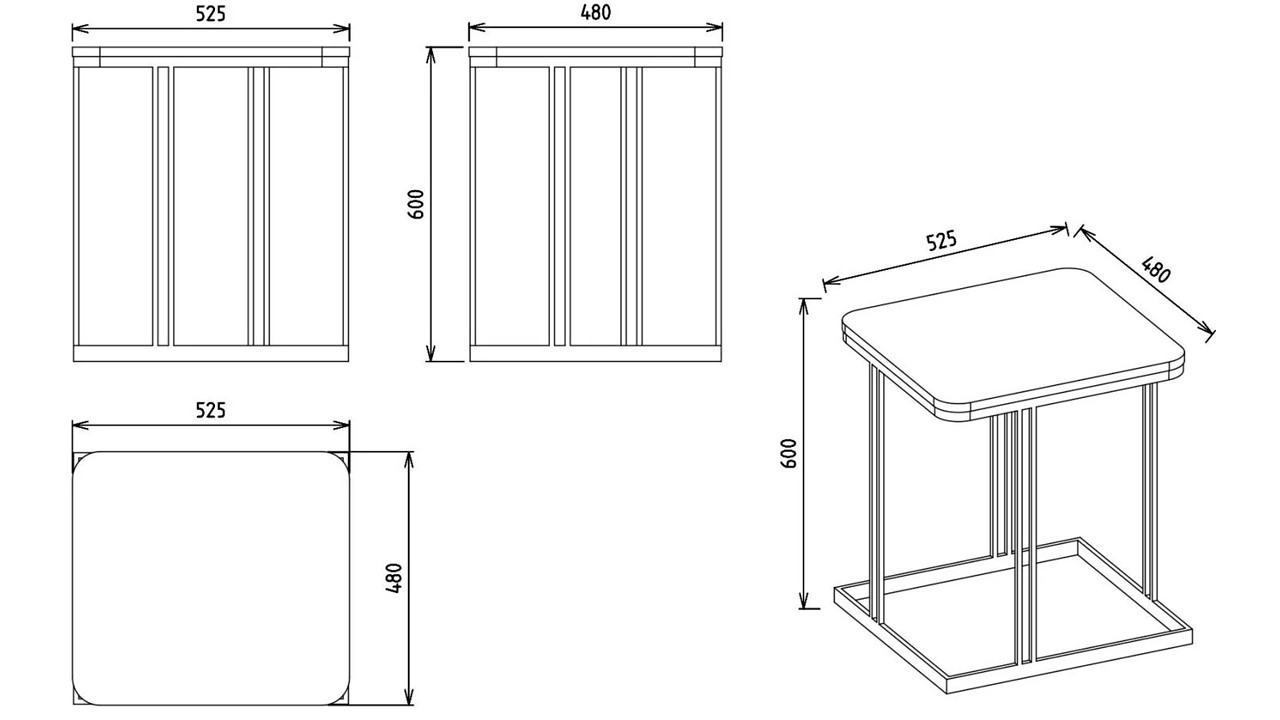 525

480

600

525

480

525

480

600