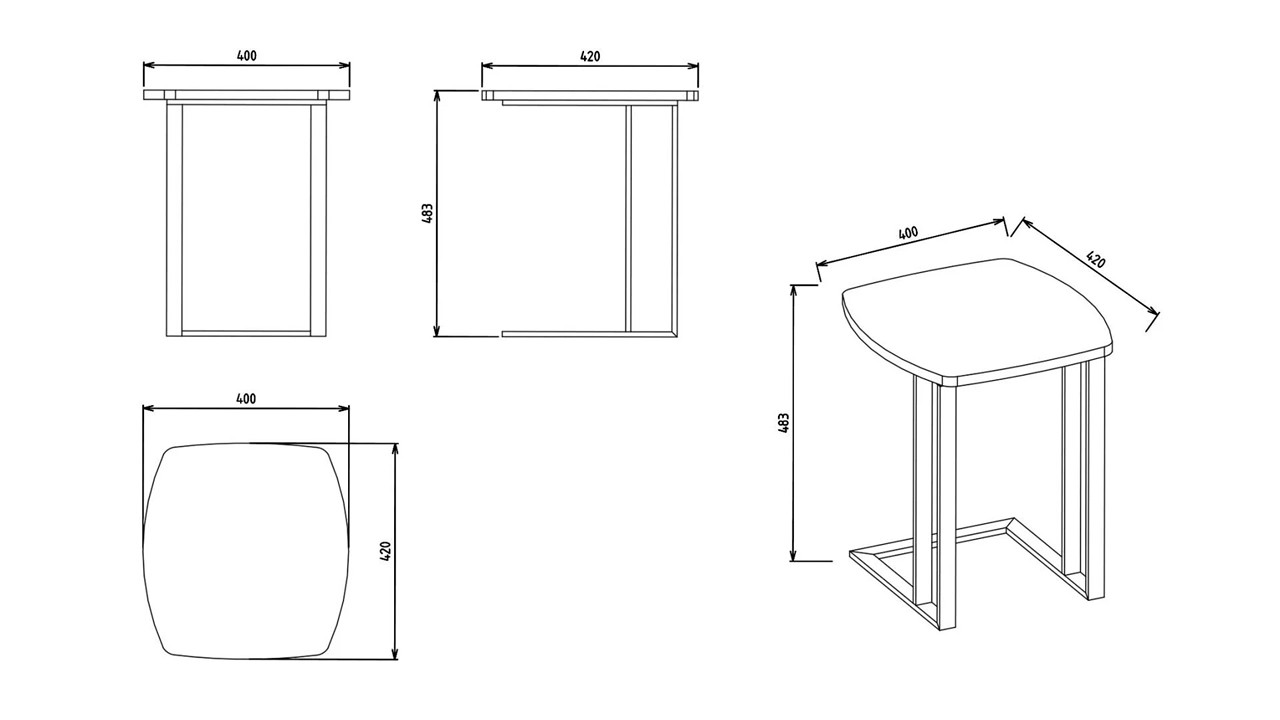 400

420

483

400

420

400

420

483