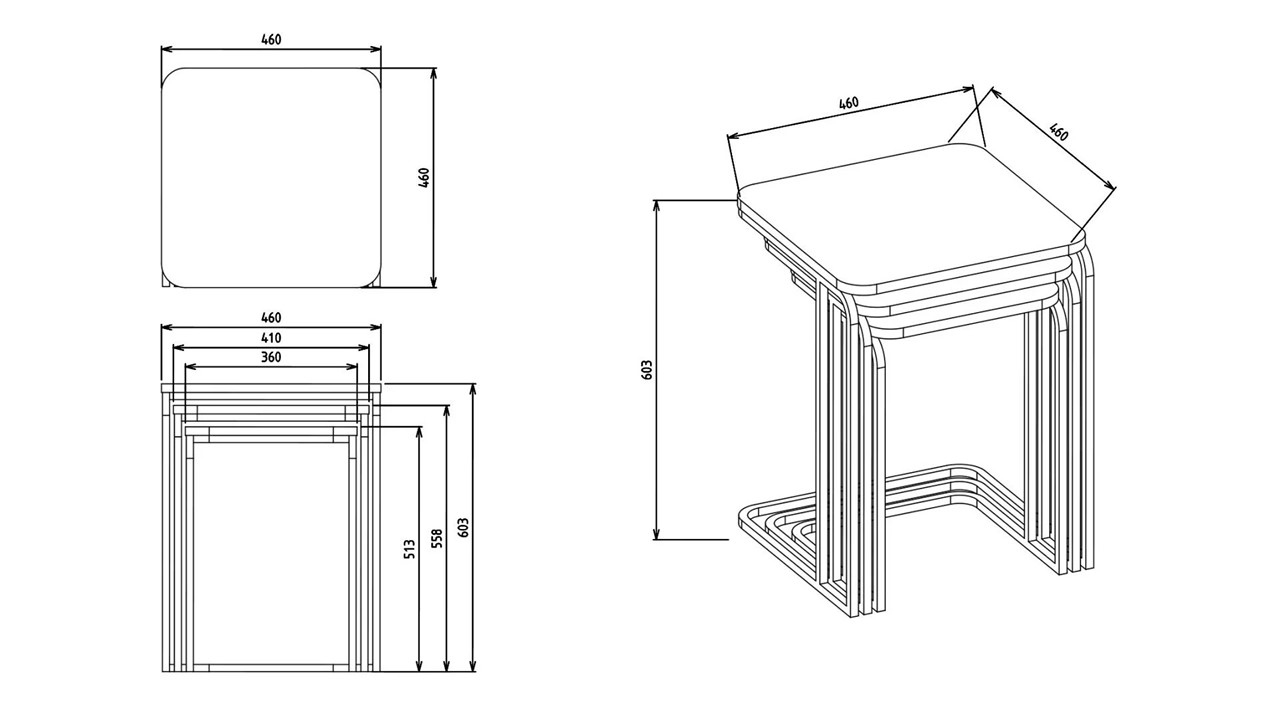 460

460

460

410

360

513

558

603

460

460

603