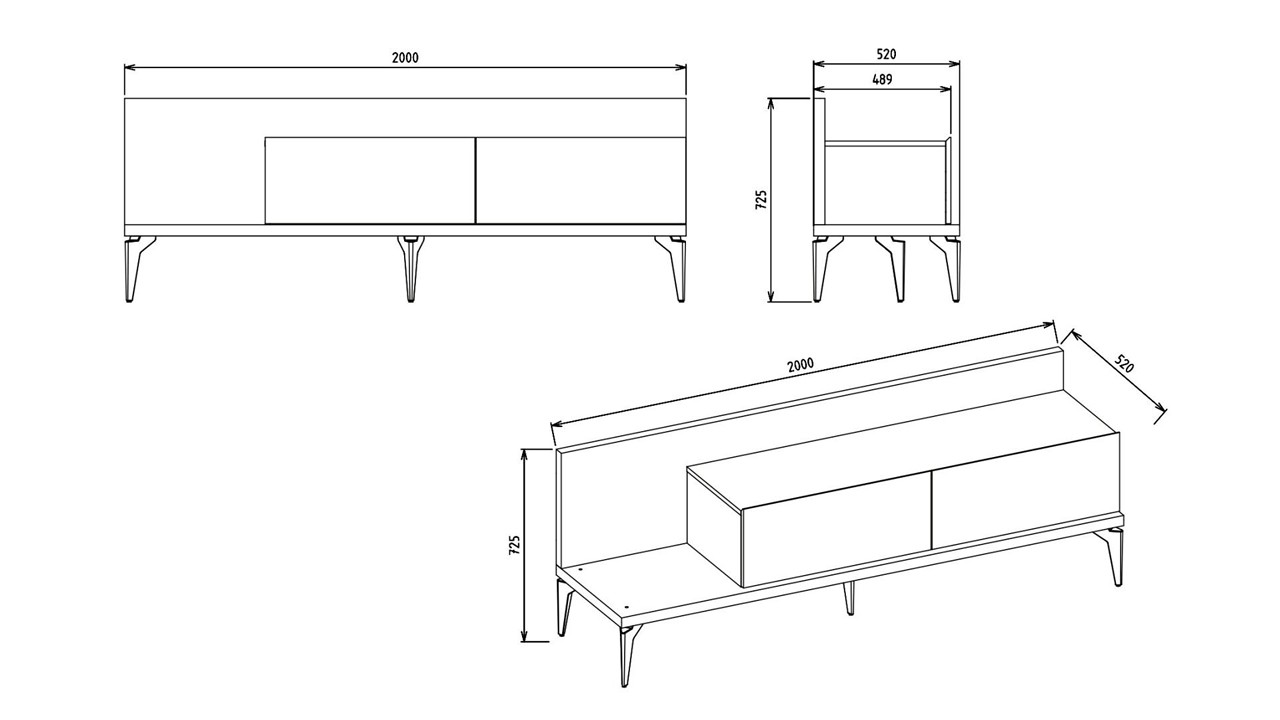 2000

520

489

725

2000

520

725