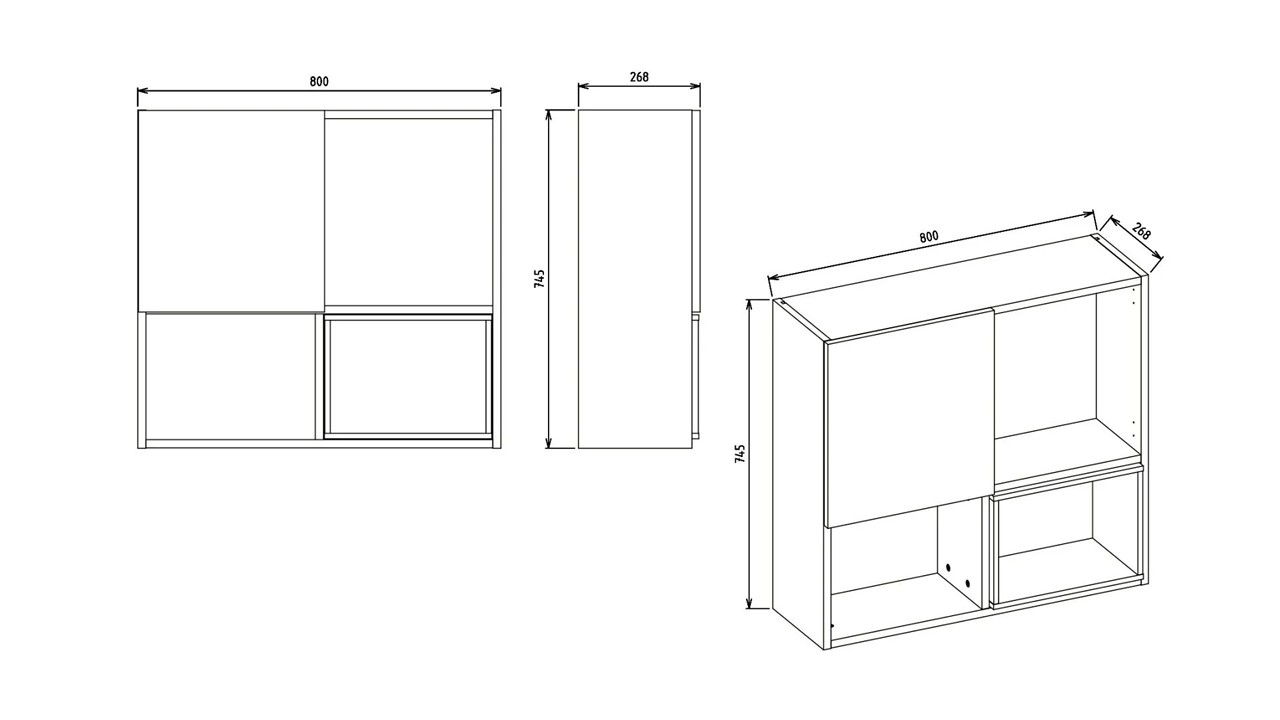 800

268

745

800

268

745