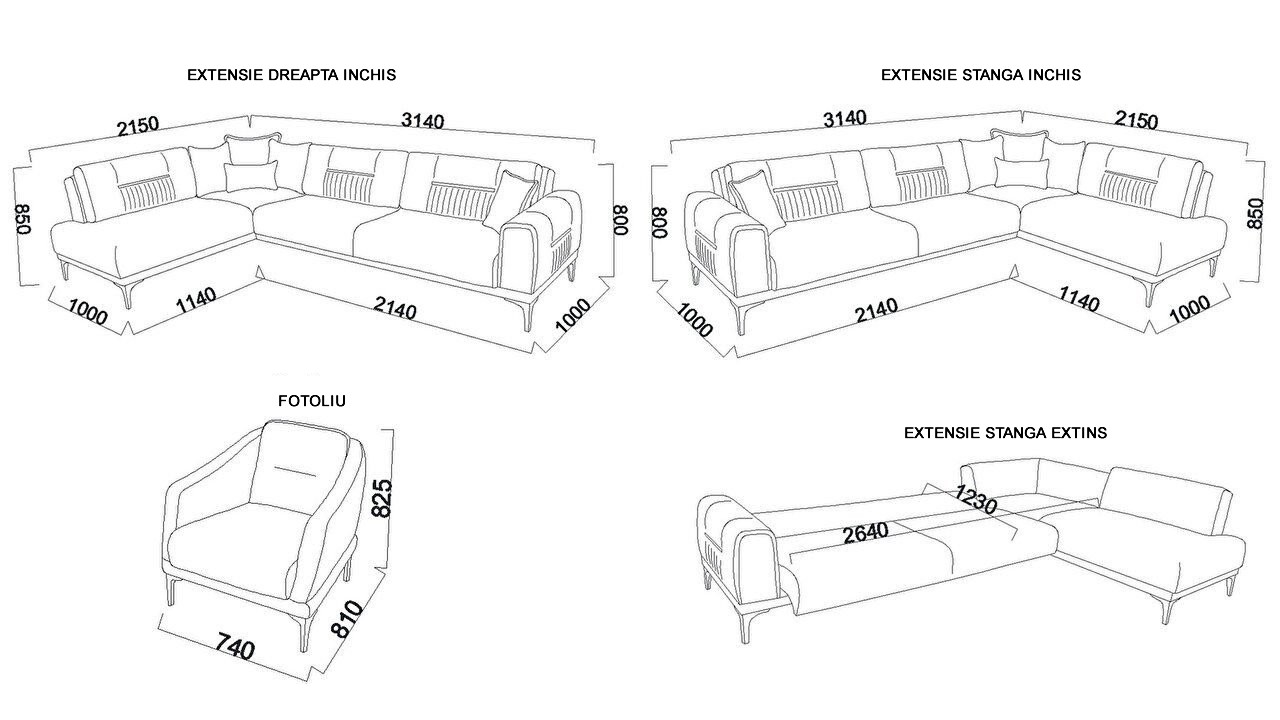 EXTENSIE DREAPTA INCHIS

2150
3140
850
800
1000
1140
2140
1000

EXTENSIE STANGA INCHIS

3140
2150
800
850
1000
2140
1140
1000

FOTOLIU

825
810
740

EXTENSIE STANGA EXTINS

1230
2640