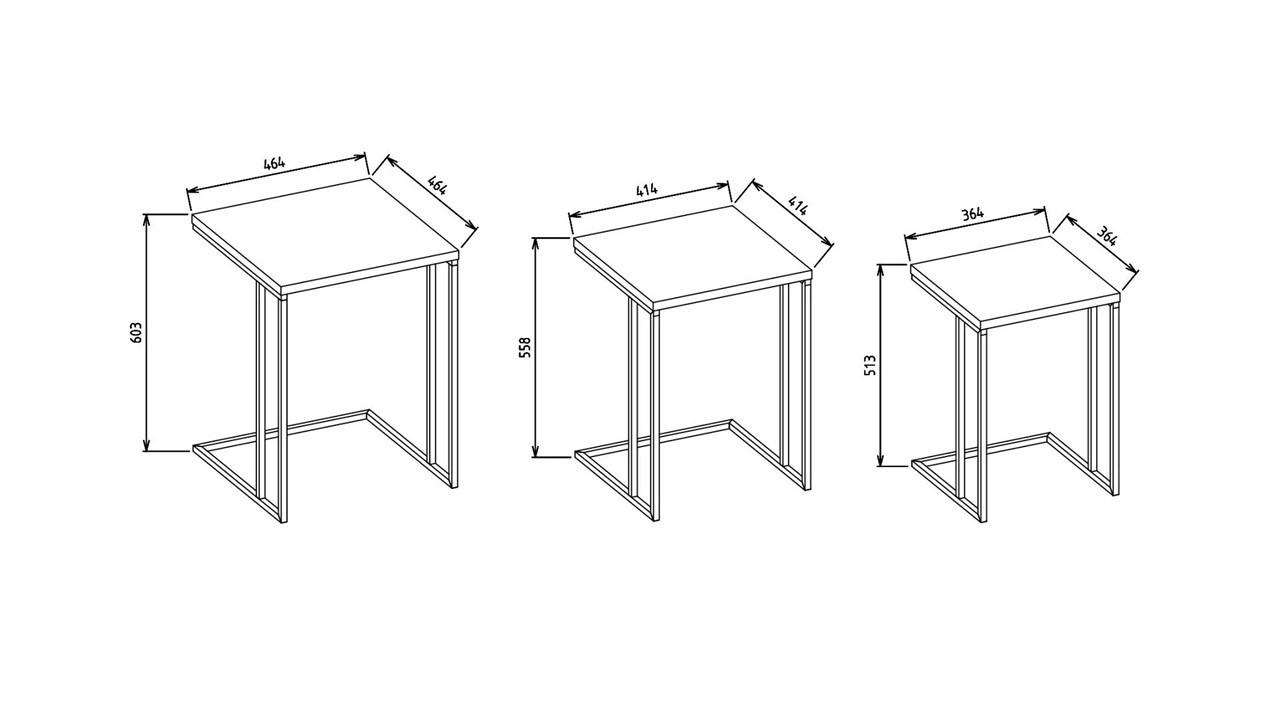 464
464
603
414
414
558
364
364
513