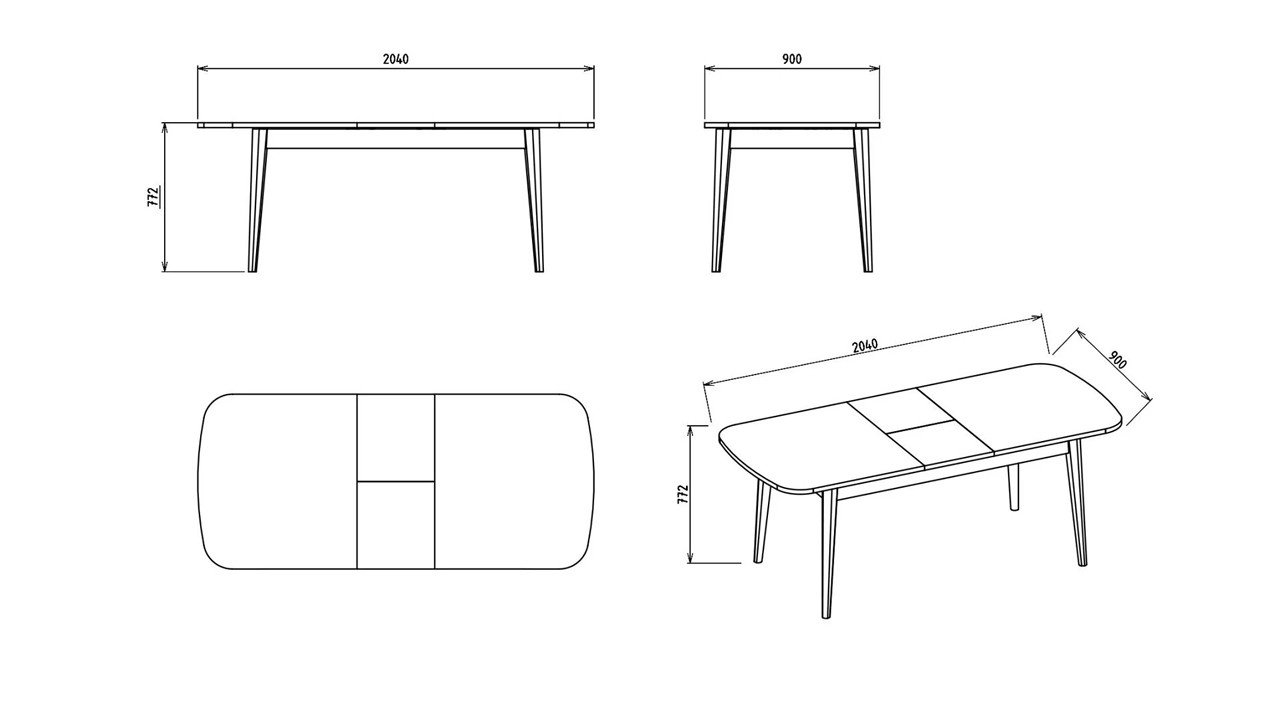 2040

900

772

2040

900

772