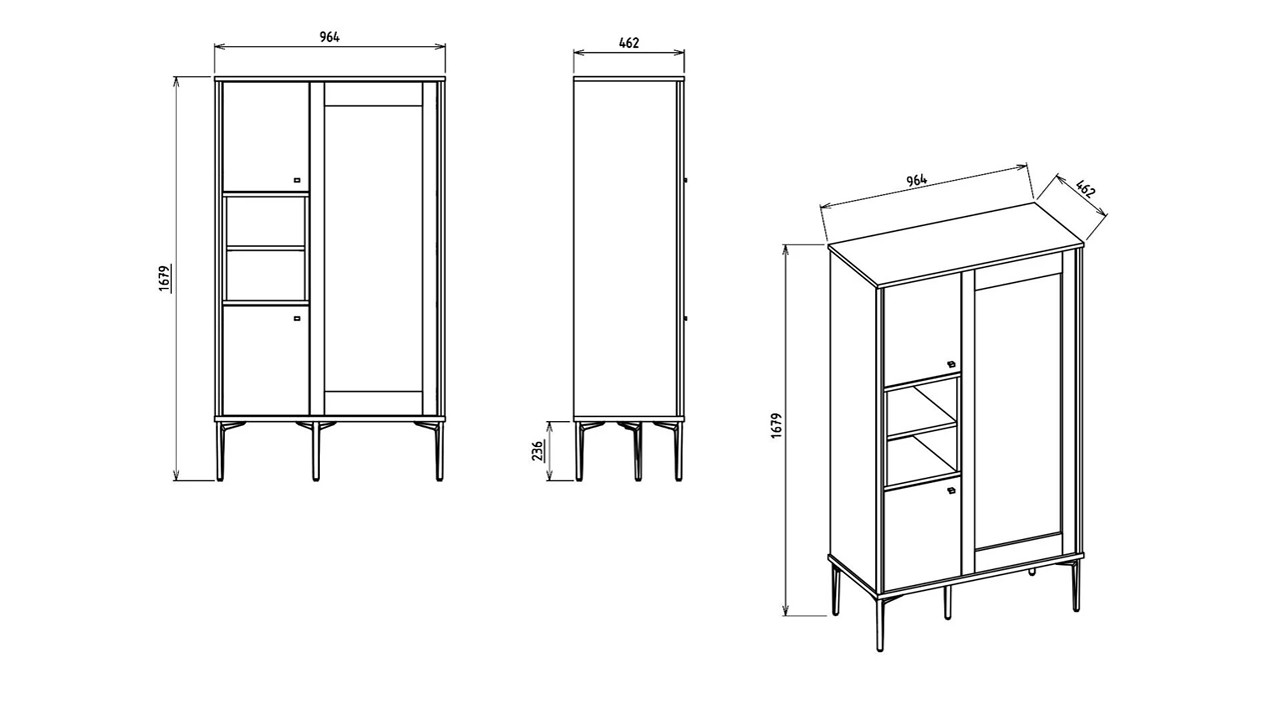 964

1679

462

236

964

462

1679