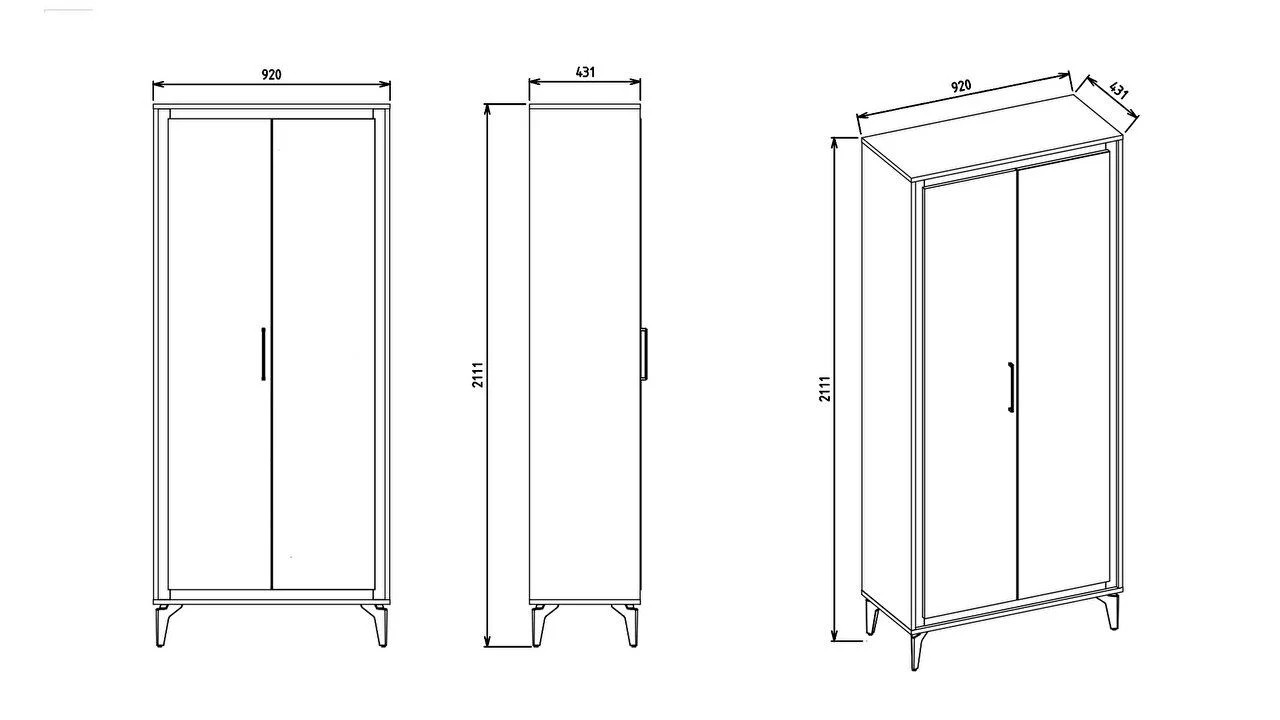 920

431

2111

920

431

2111