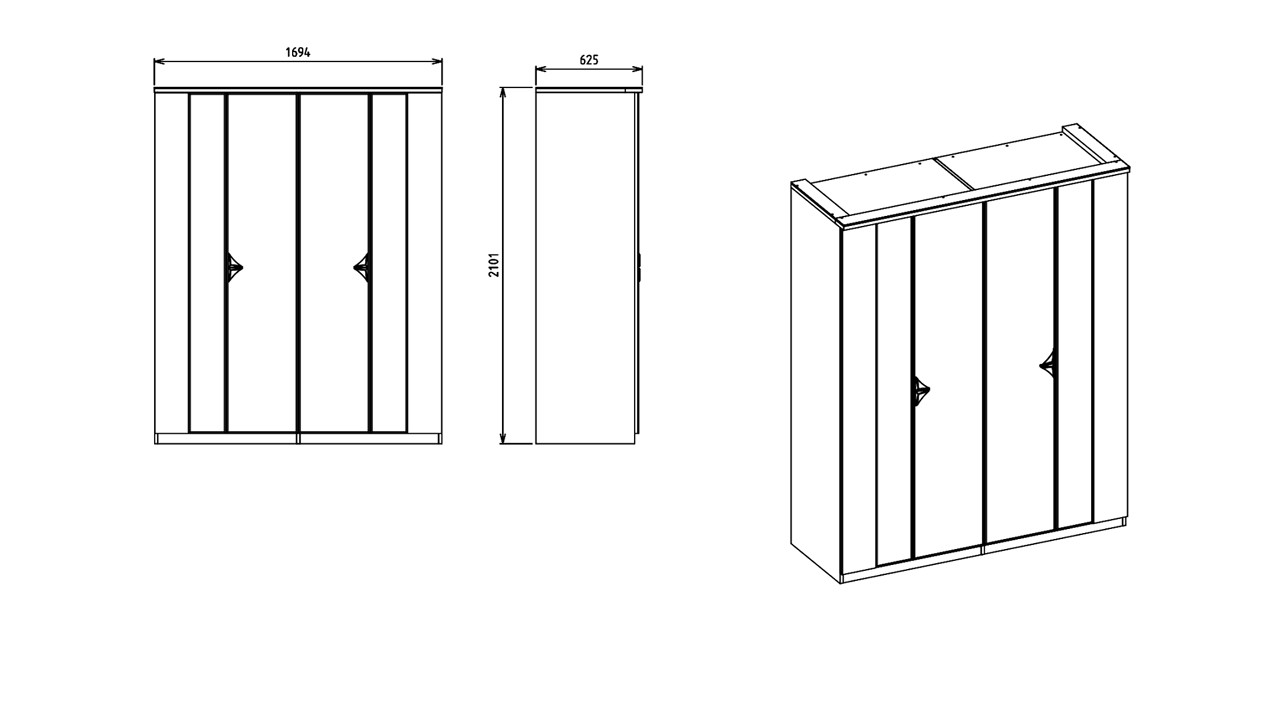 1694

625

2101