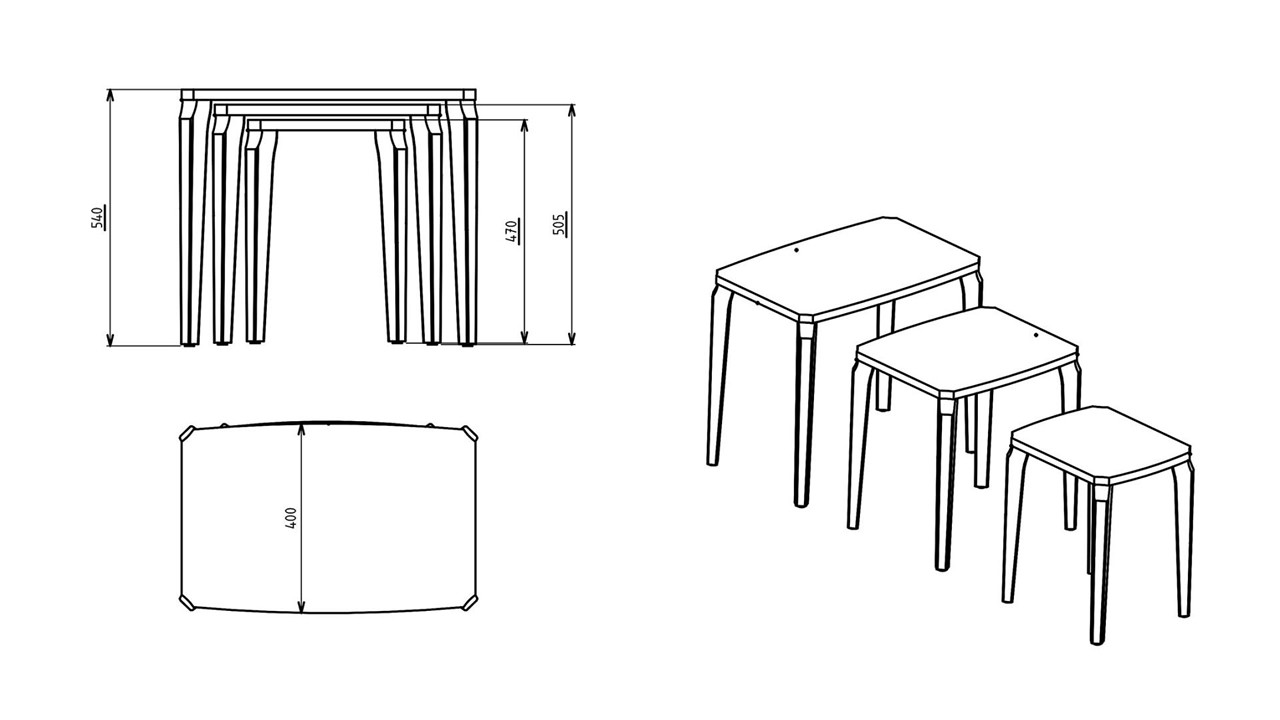 540
470
505
400