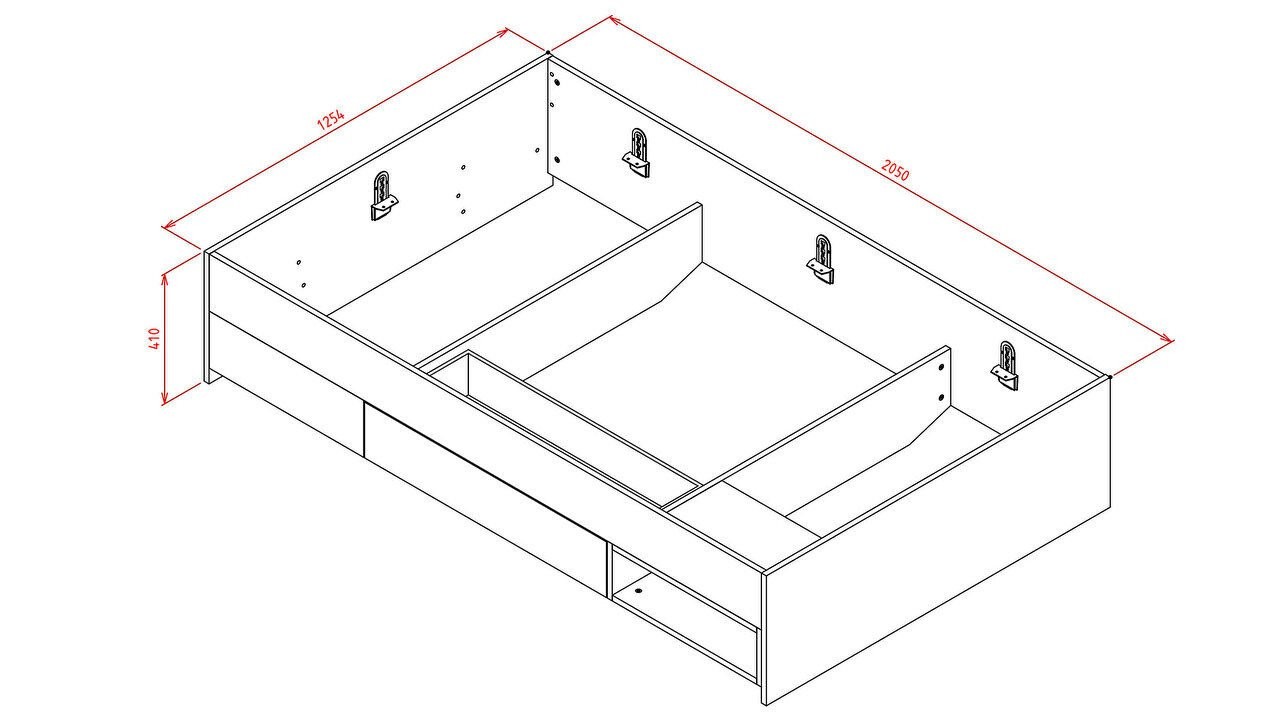 1254
2050
410