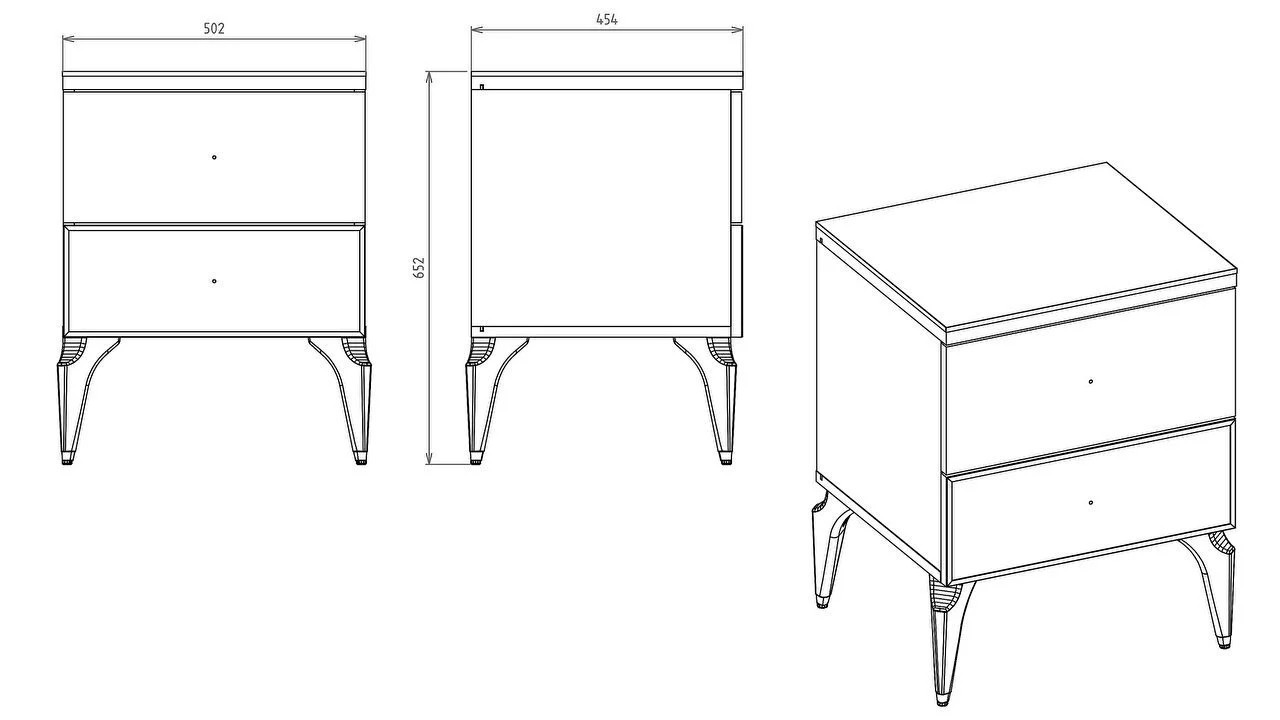 502

454

652