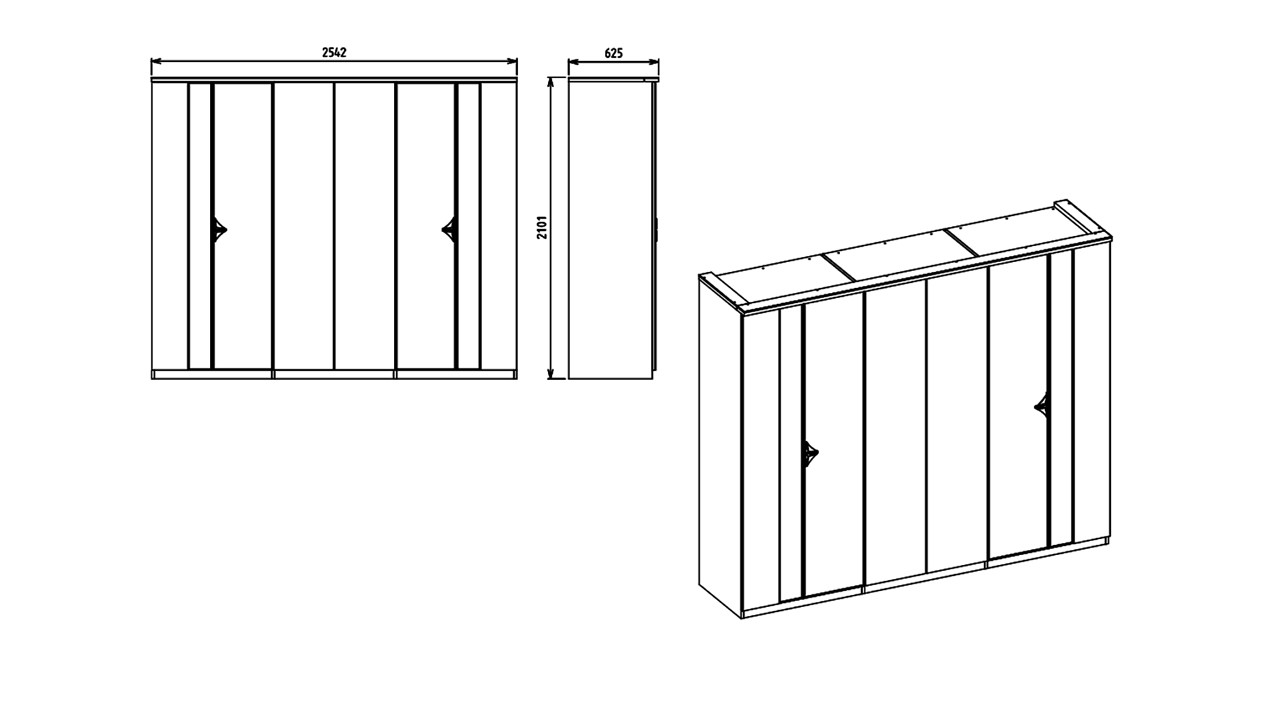 2542

625

2101