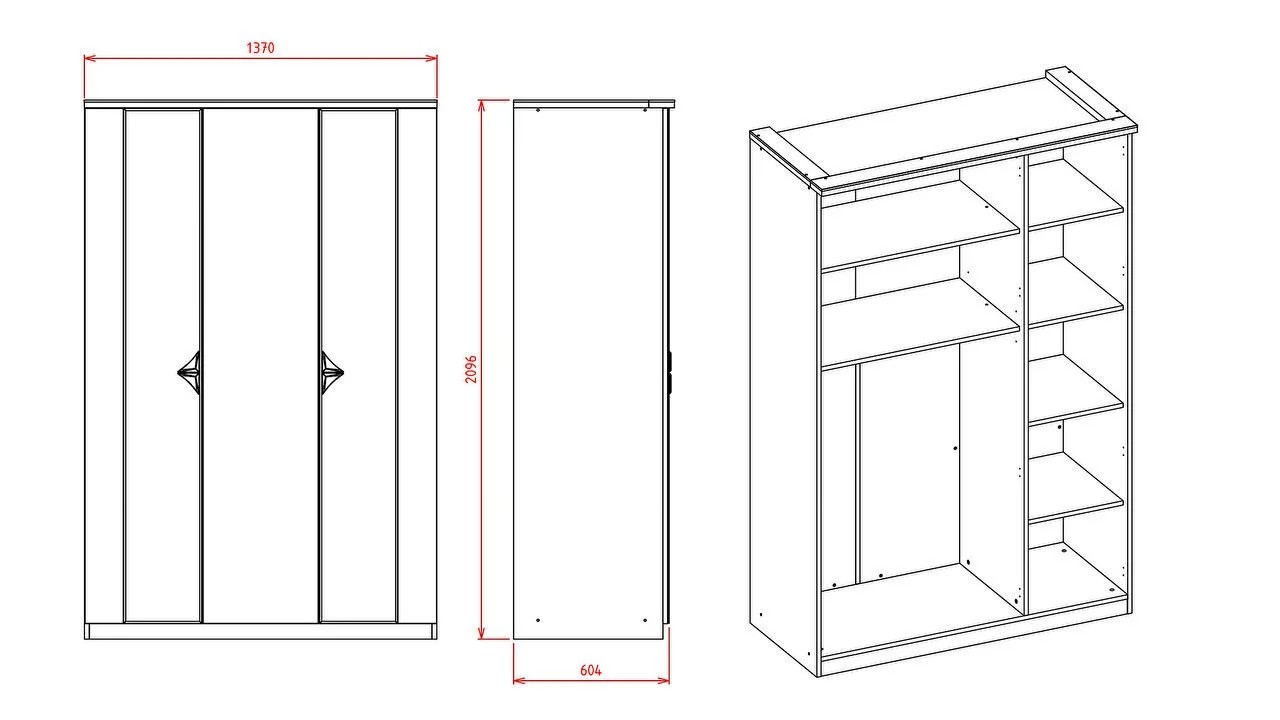 1370

2096

604