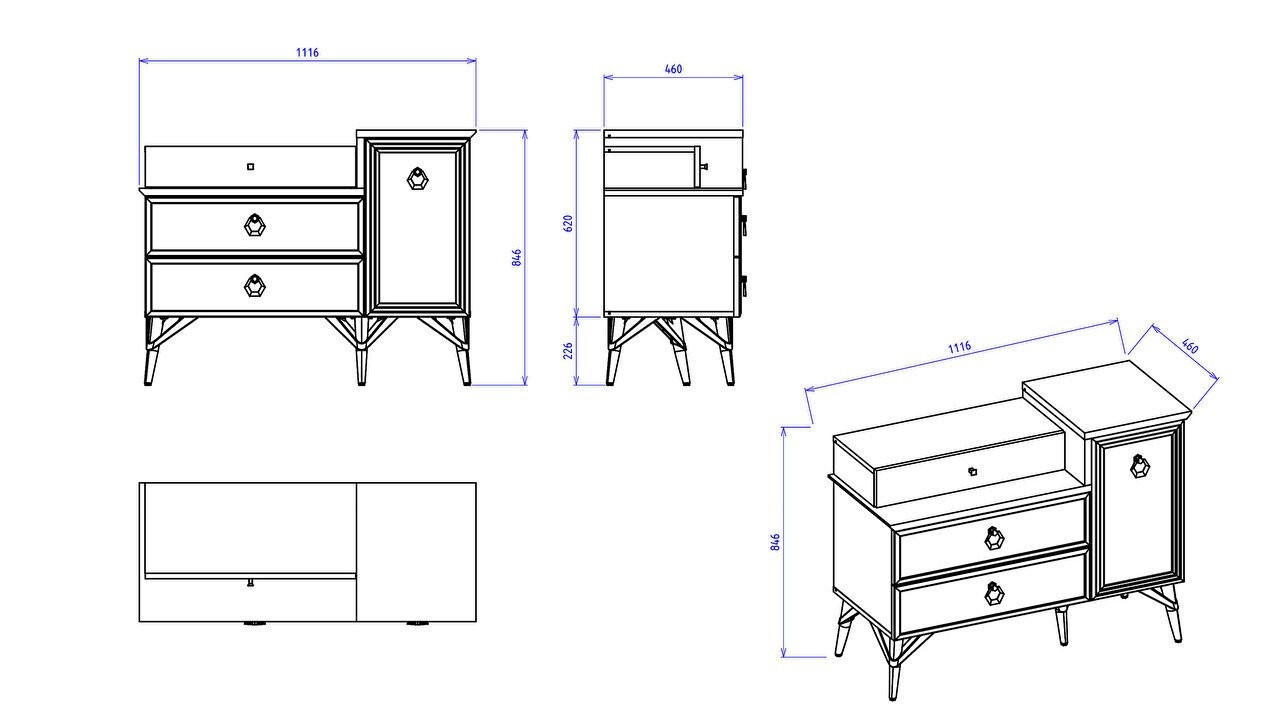 1116
846
460
620
226
1116
460
846