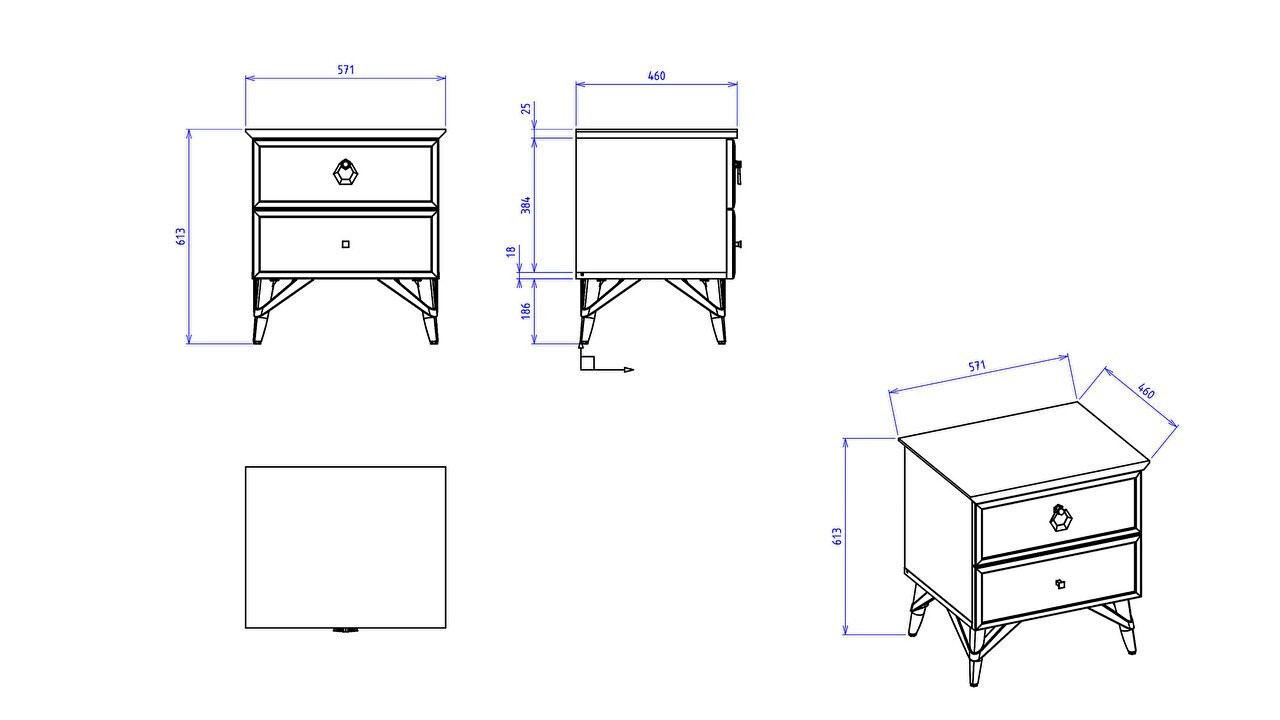 571
613
460
25
384
18
186
571
460
613