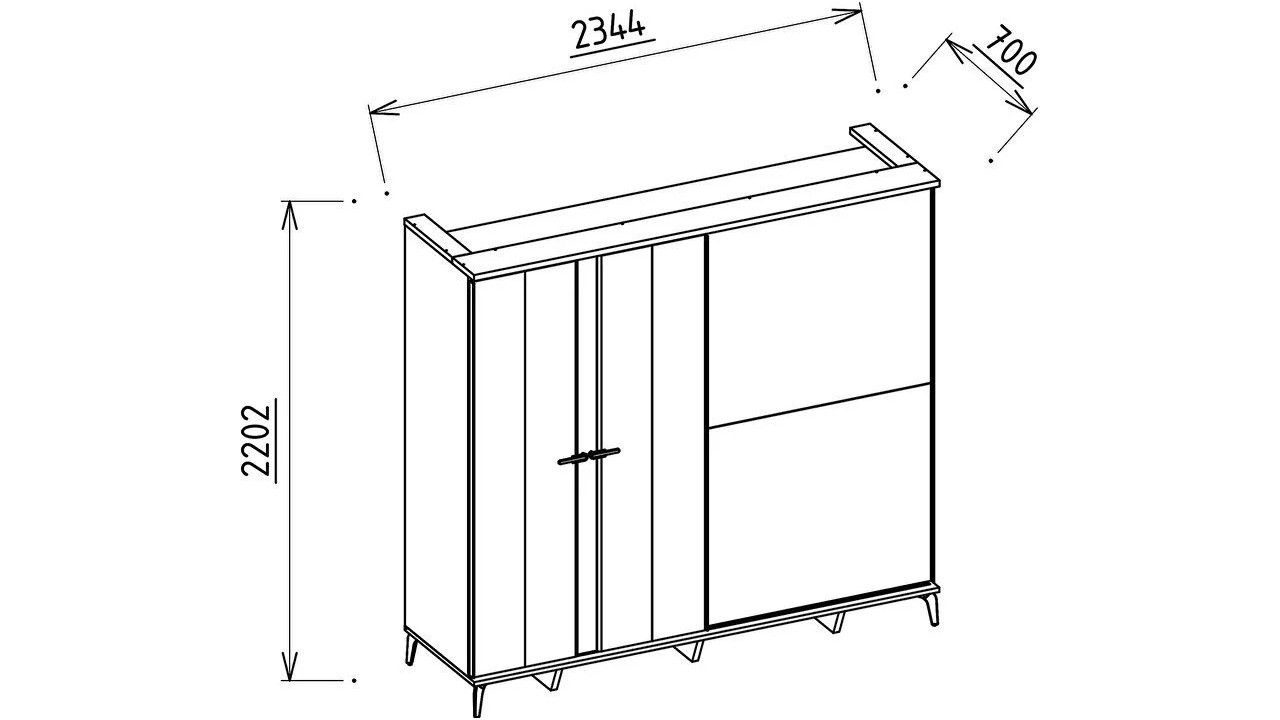 2344
700
2202