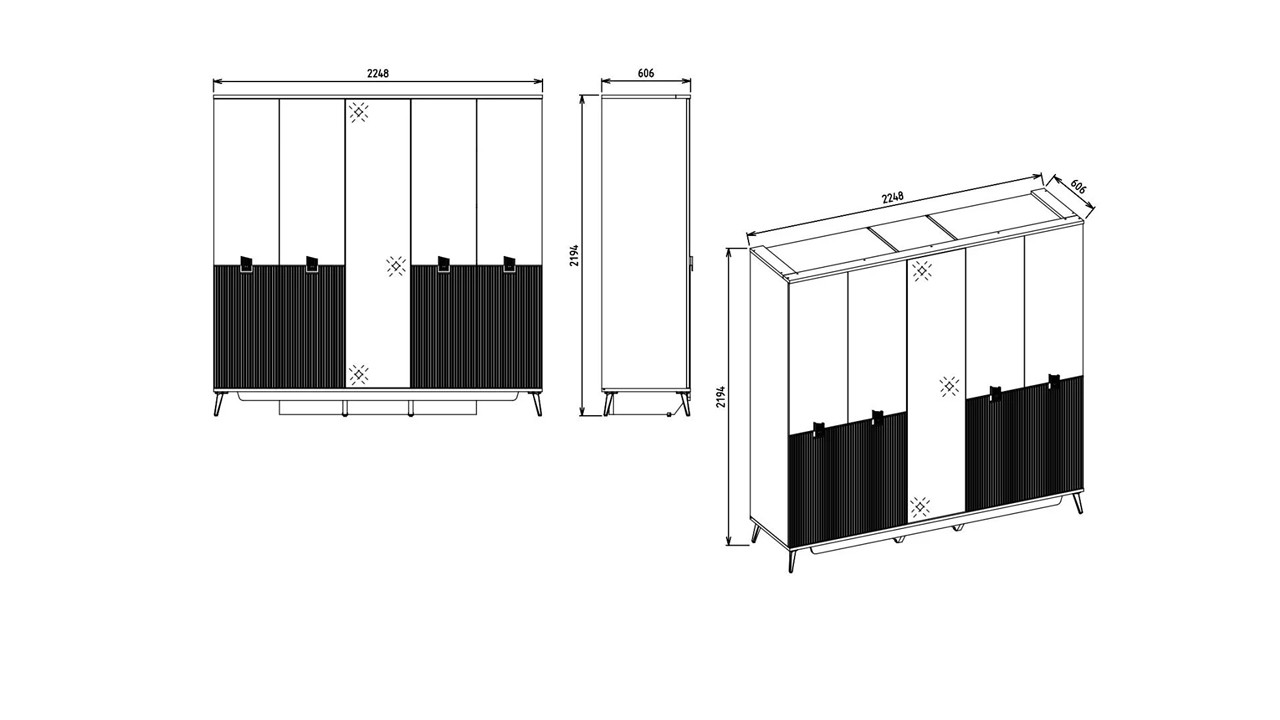 2248
606
2194
2248
606
2194