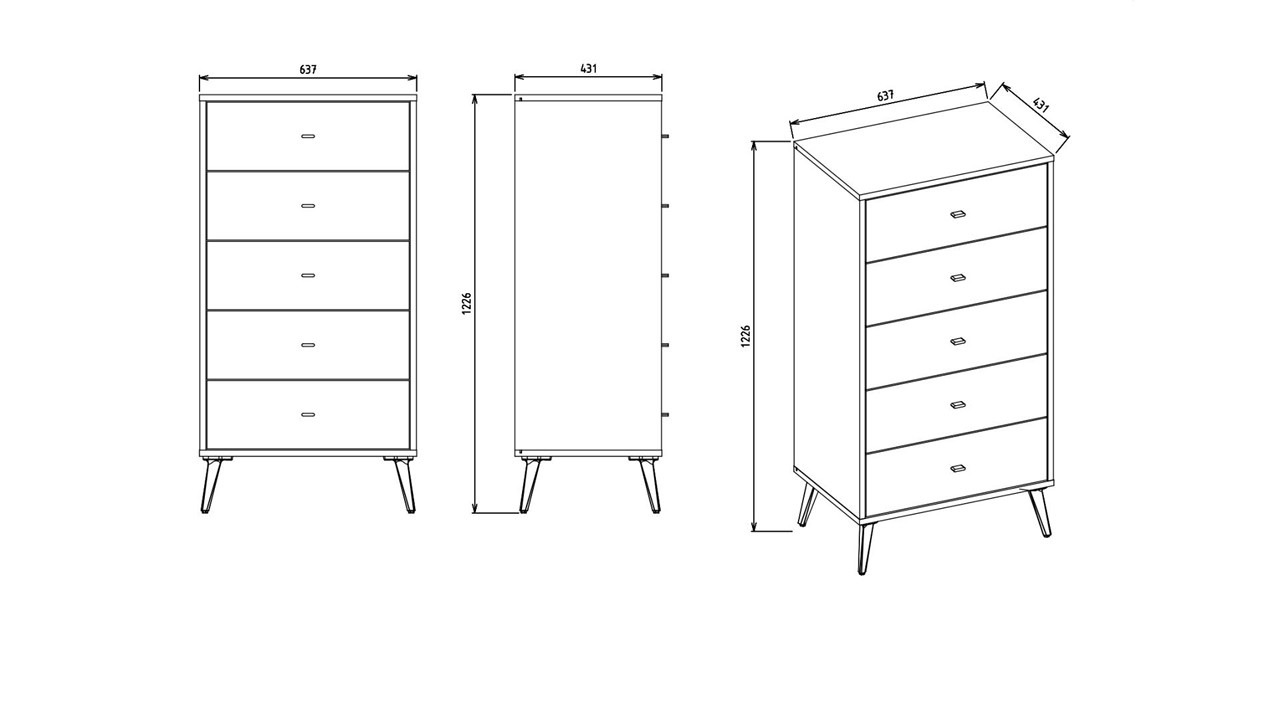 637

431

1226

637

431

1226