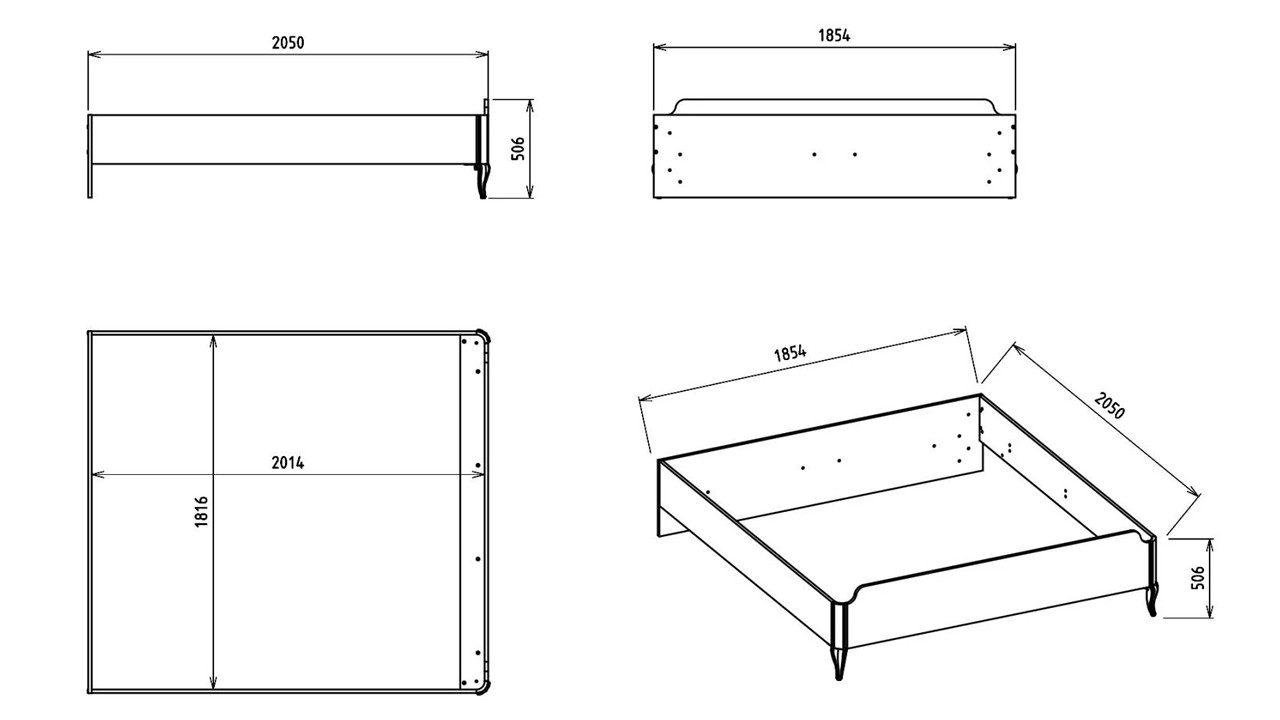 2050

506

1854

2014

1816

1854

2050

506