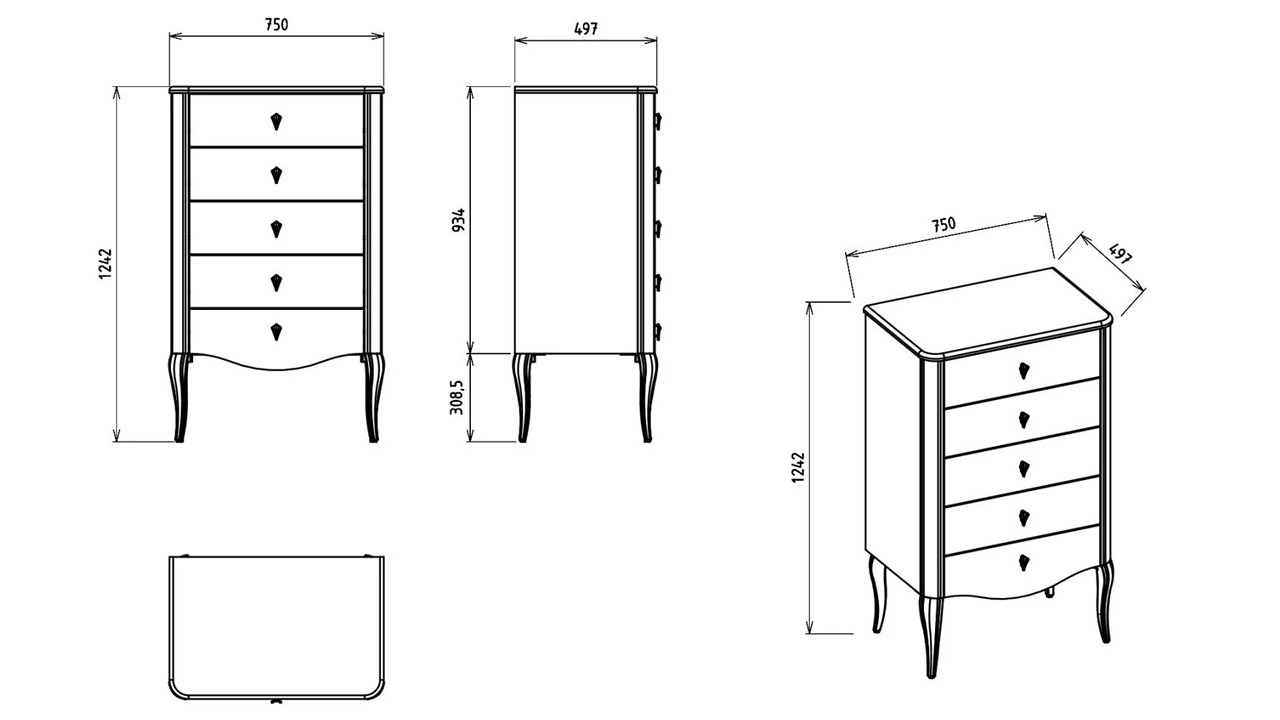 750
1242
497
934
308,5
750
497
1242