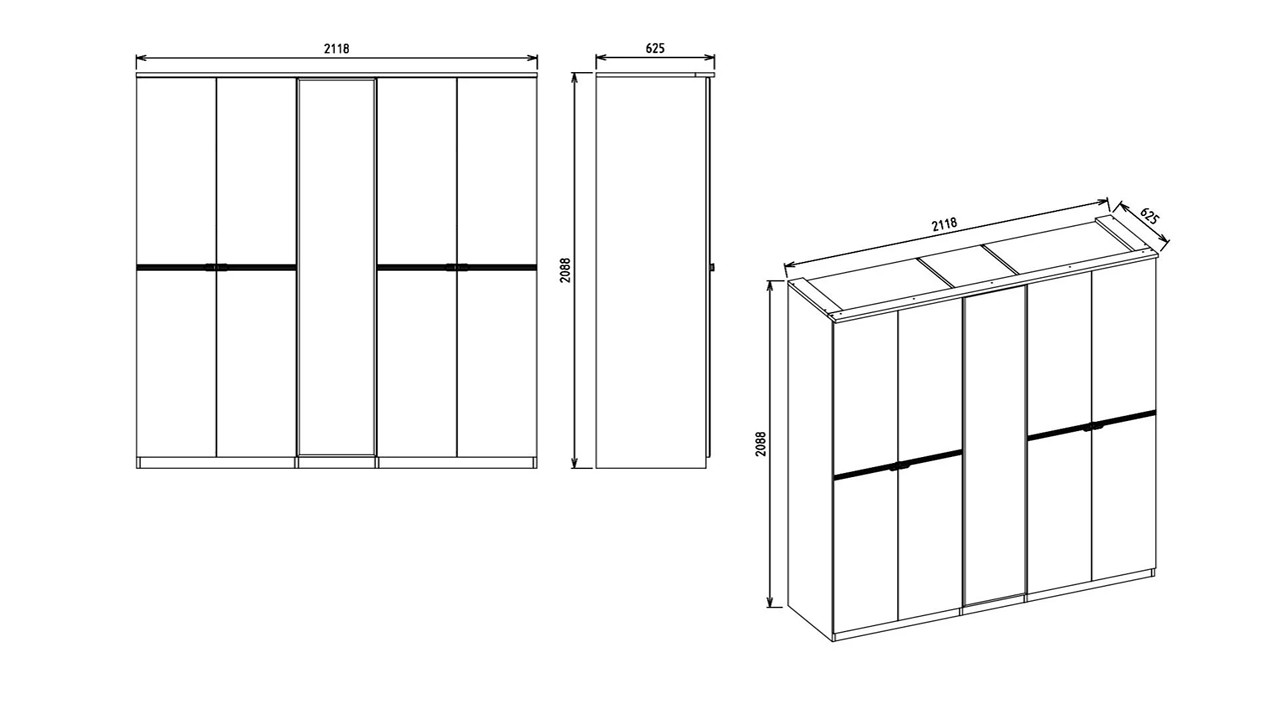 2118
625
2088
2118
625
2088