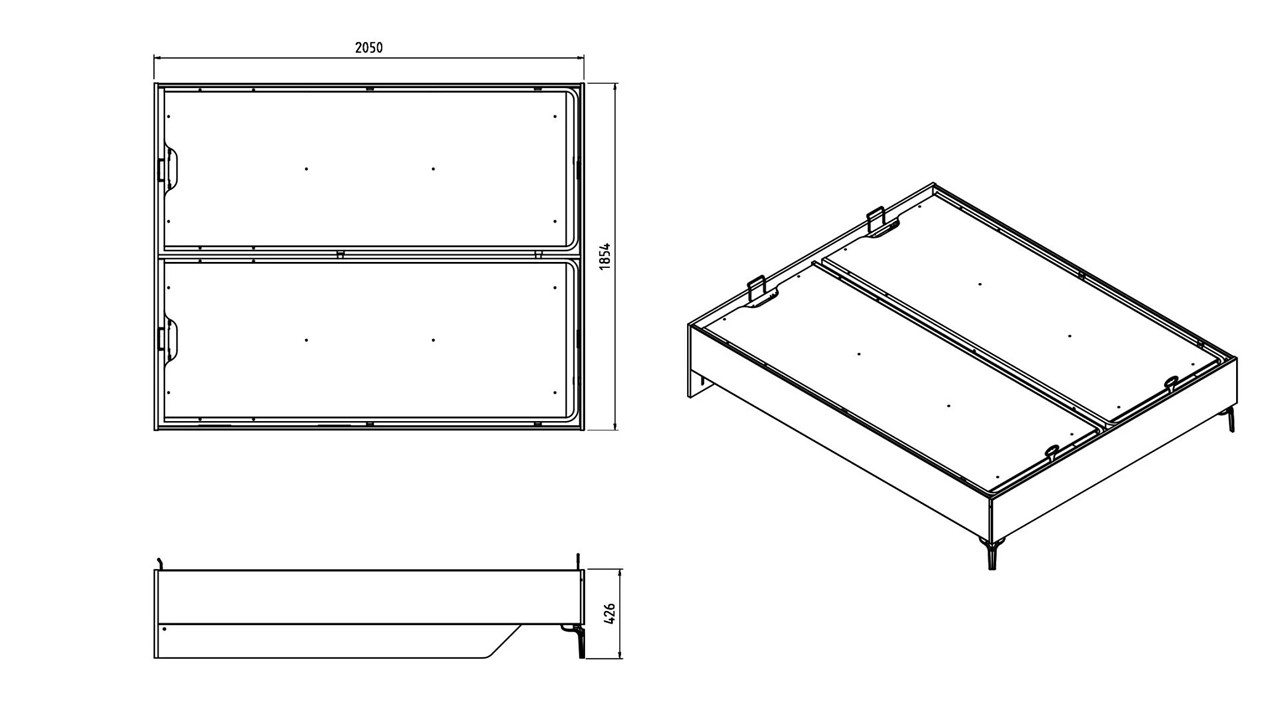 2050

1854

426