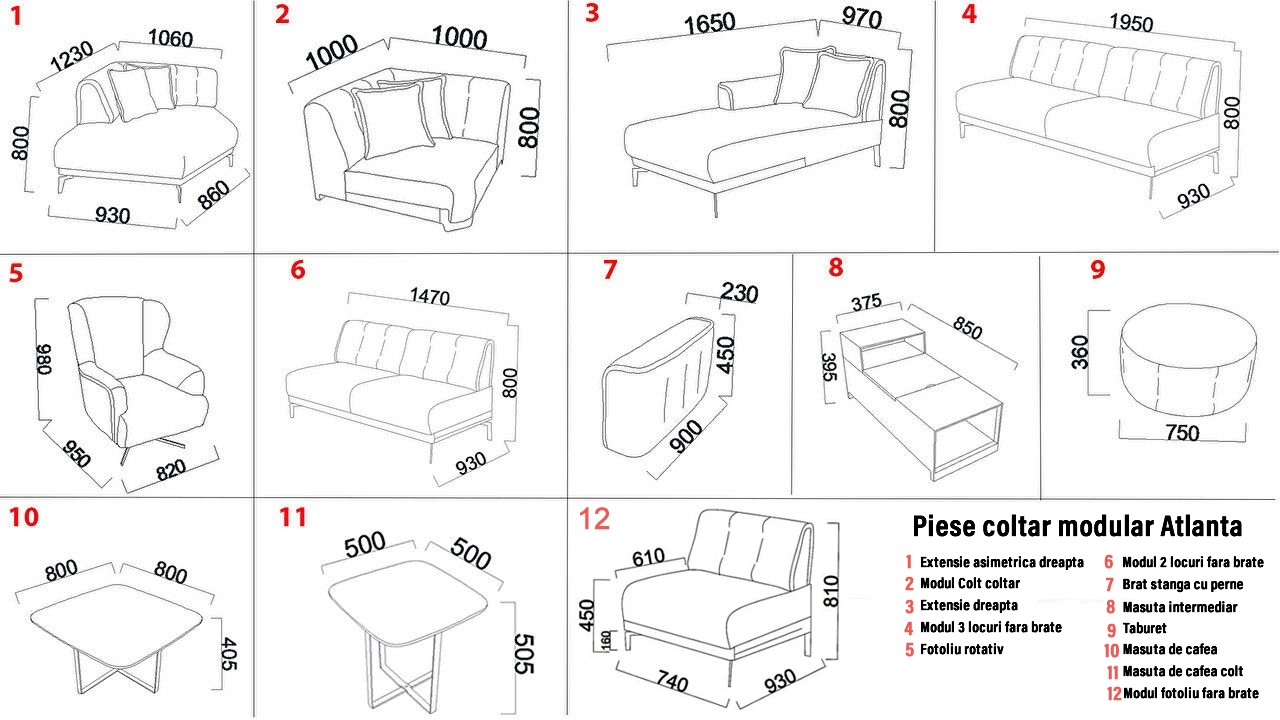 1
1230
1060
800
930
860

2
1000
1000
800

3
1650
970
800

4
1950
800
930

5
980
950
820

6
1470
800
930

7
230
450
900

8
375
850
395

9
360
750

10
800
800
405

11
500
500
505

12
610
450
160
810
740
930

Piese coltar modular Atlanta

1 Extensie asimetrica dreapta
2 Modul Colt coltar
3 Extensie dreapta
4 Modul 3 locuri fara brate
5 Fotoliu rotativ
6 Modul 2 locuri fara brate
7 Brat stanga cu perne
8 Masuta intermediar
9 Taburet
10 Masuta de cafea
11 Masuta de cafea colt
12 Modul fotoliu fara brate