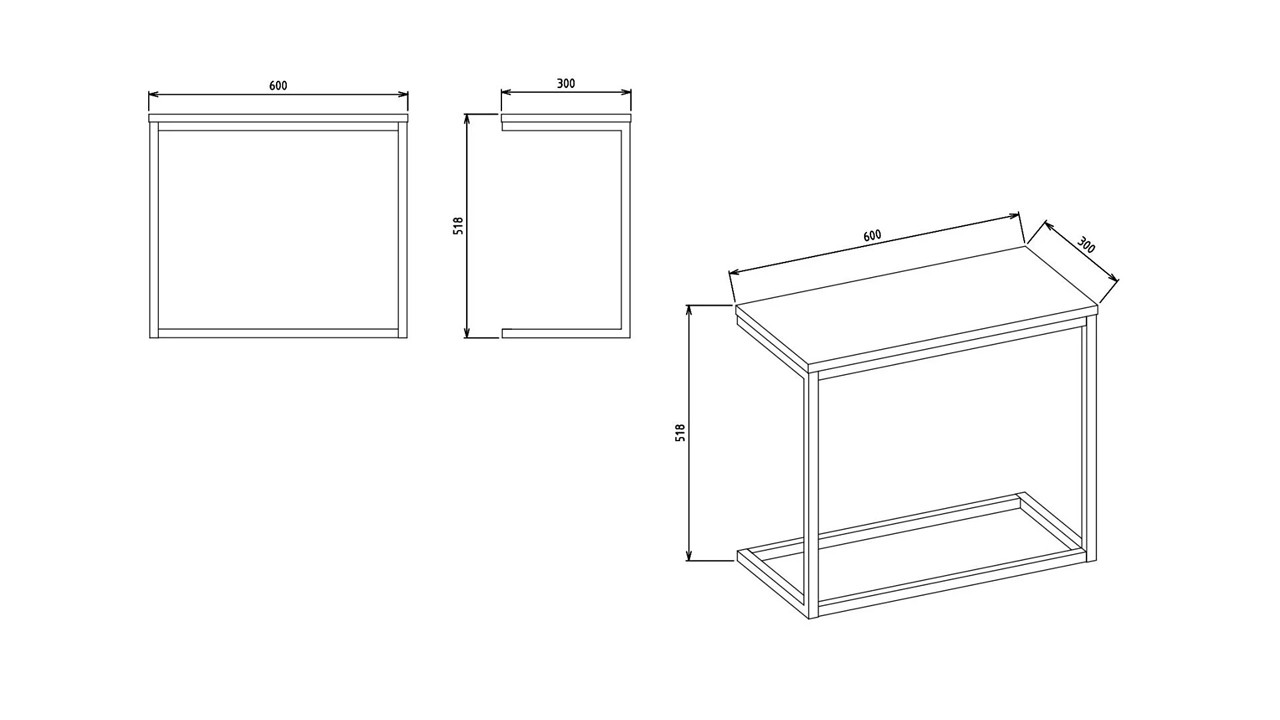 600

300

518

600

300

518