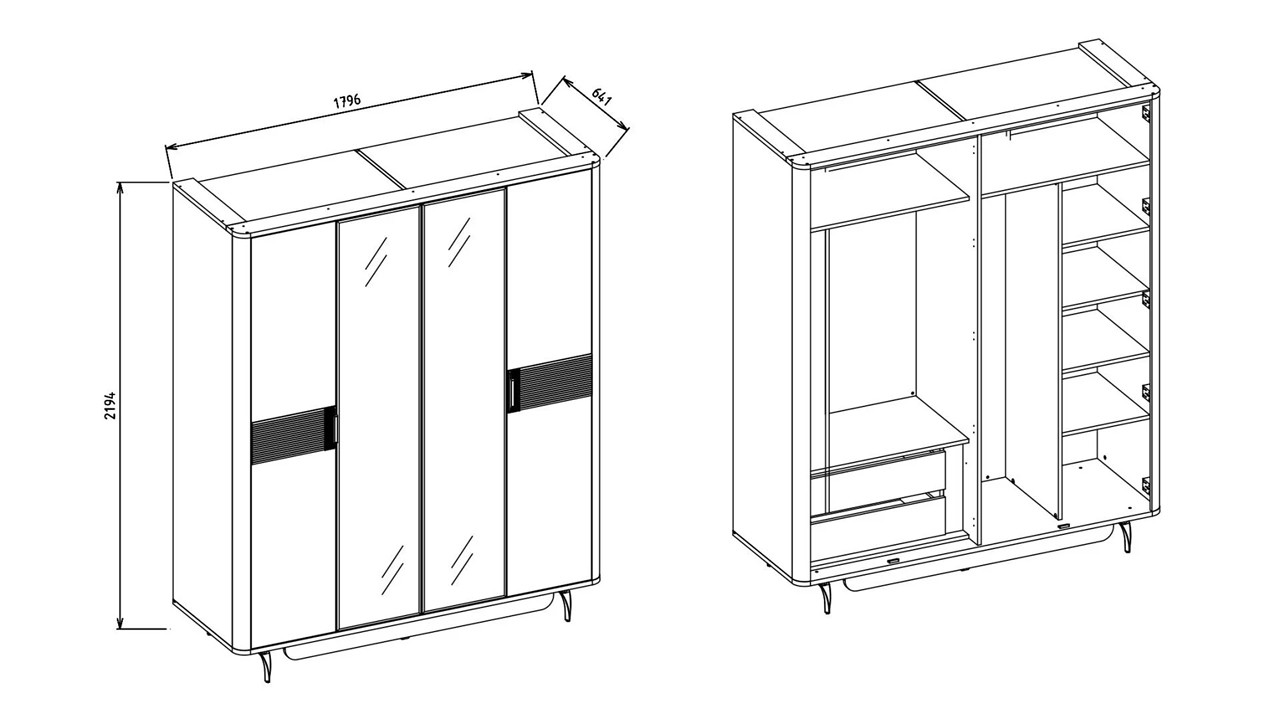 1796
641
2194