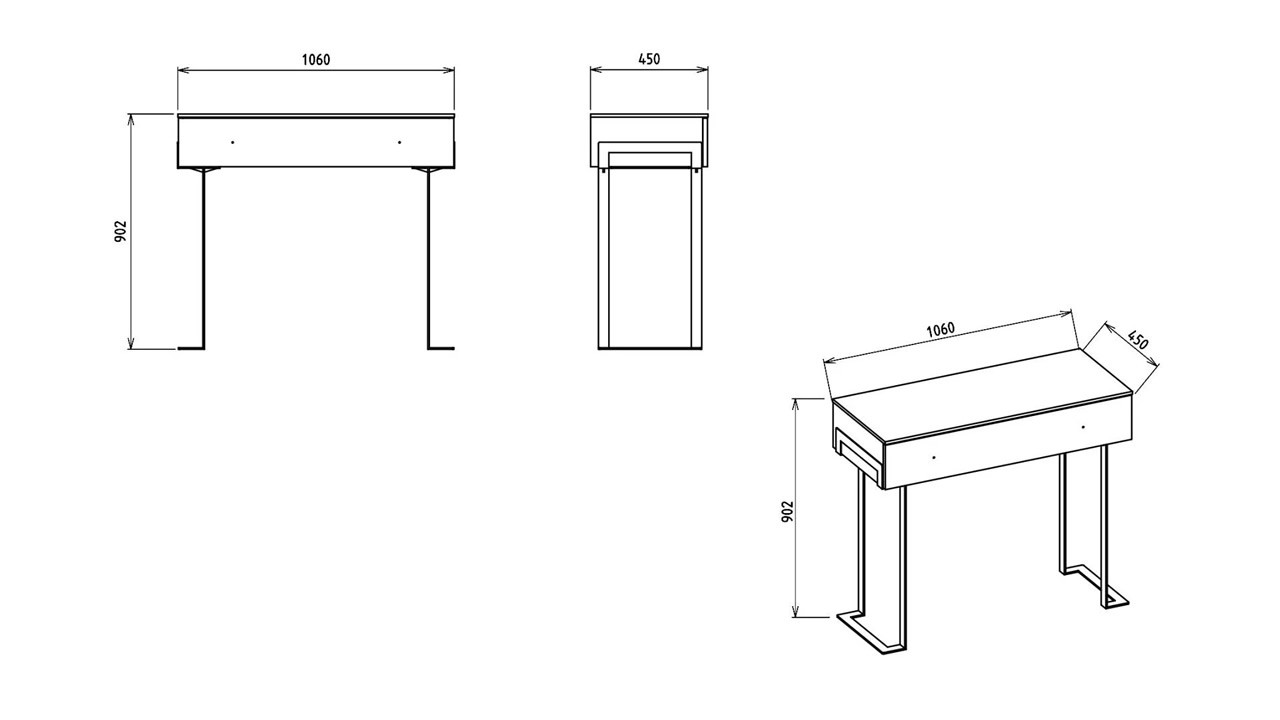 1060

902

450

1060

450

902