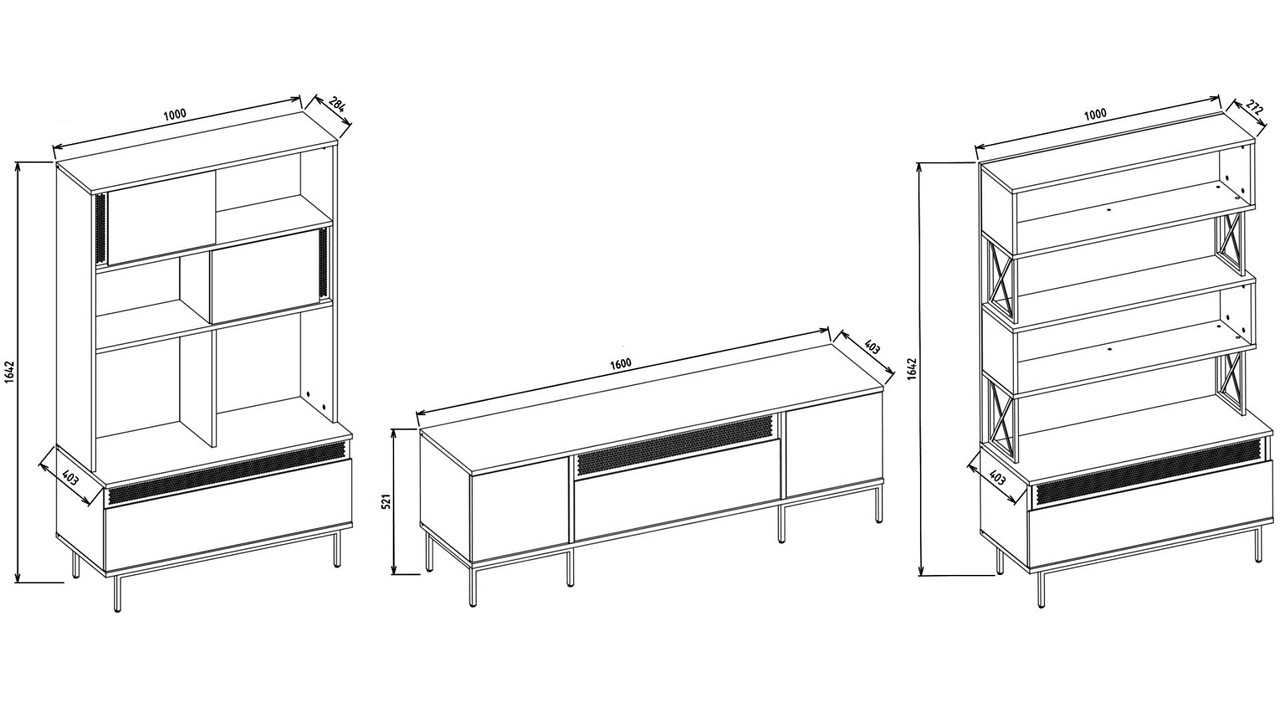 1000
284
1642
403

1600
403
521

1000
272
1642
403