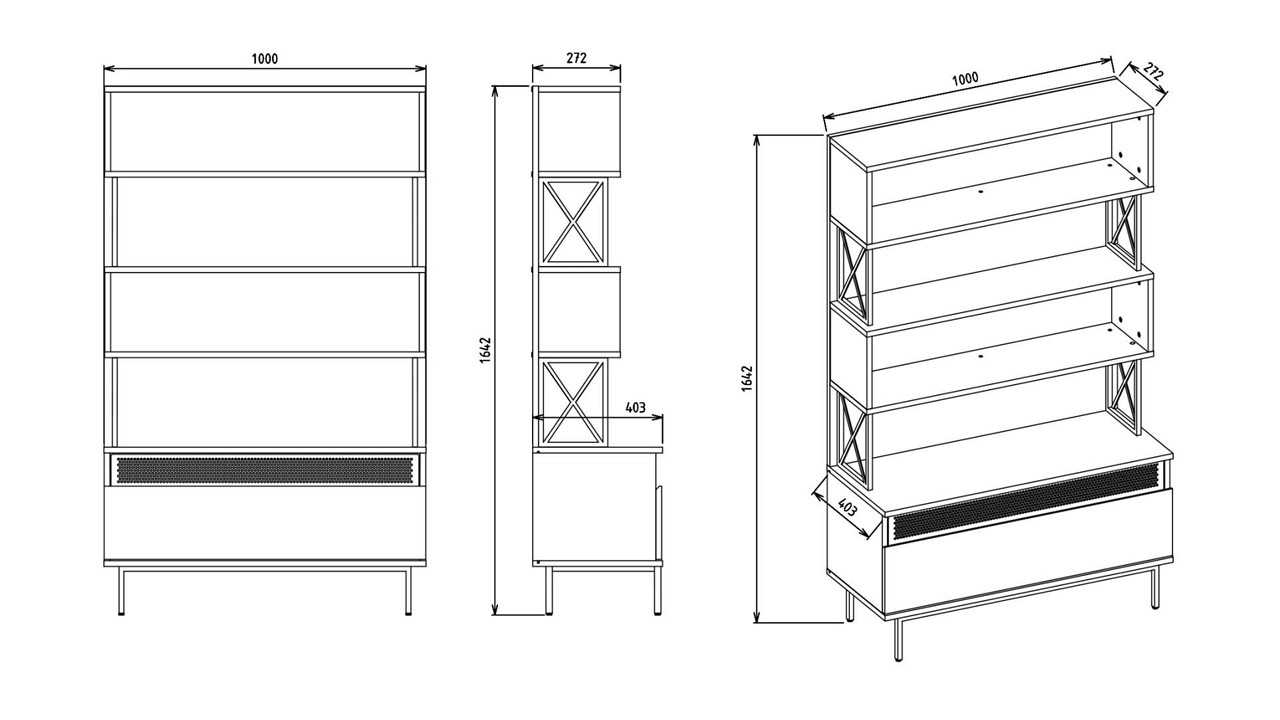 1000

272

1642

403

1000

272

1642

403